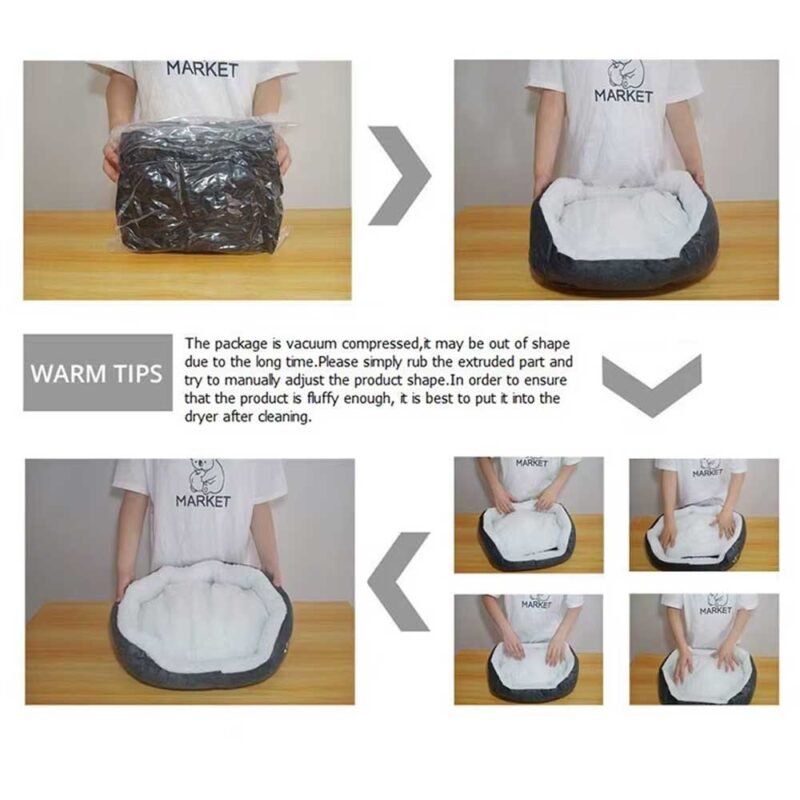 MARKET

MARKET

WARM TIPS

The package is vacuum compressed,it may be out of shape due to the long time.Please simply rub the extruded part and try to manually adjust the product shape.In order to ensure that the product is fluffy enough, it is best to put it into the dryer after cleaning.

MARKET

MARKET

MARKET

MARKET

MARKET